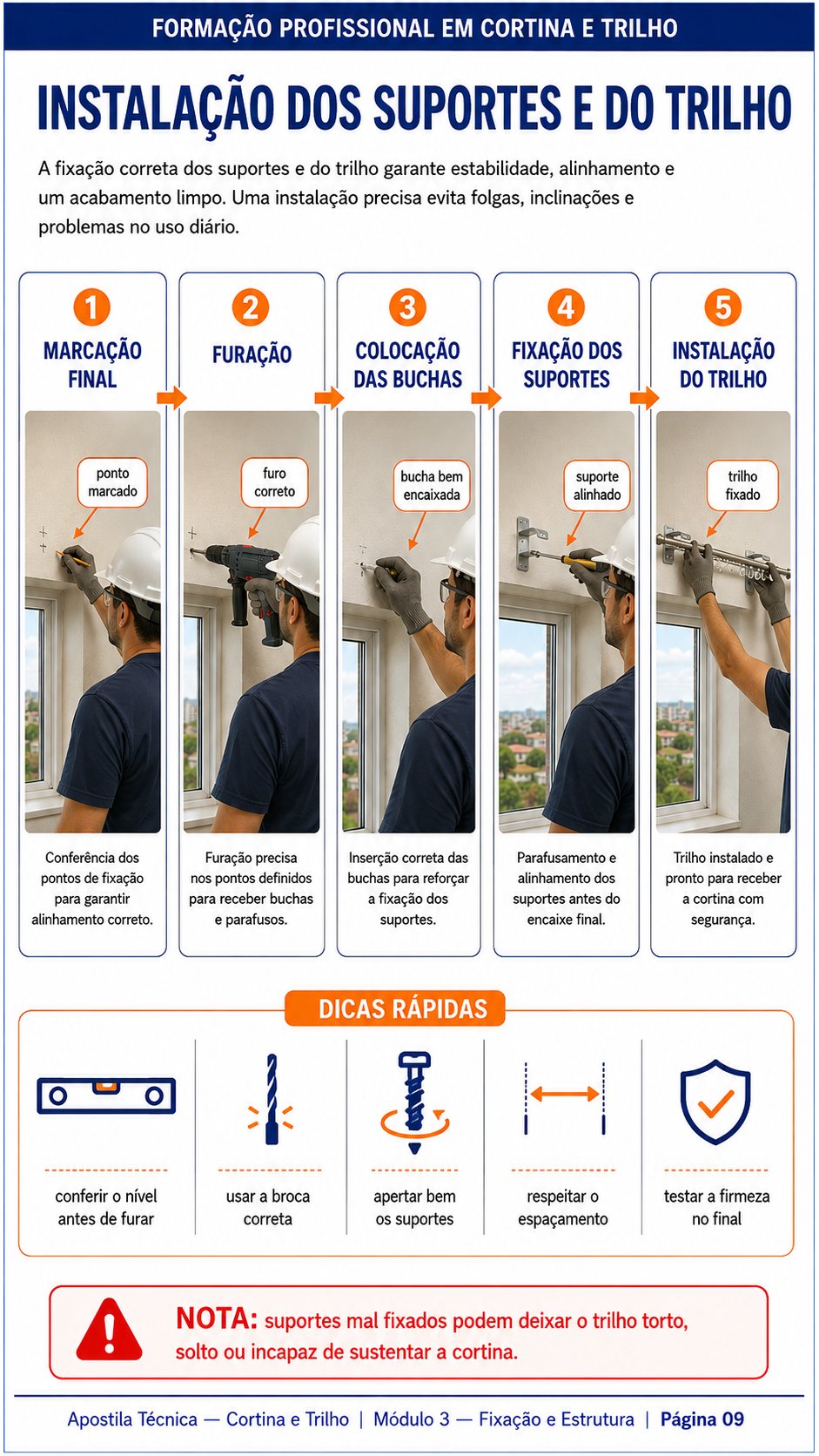 FORMAÇÃO PROFISSIONAL EM CORTINA E TRILHO

INSTALAÇÃO DOS SUPORTES E DO TRILHO

A fixação correta dos suportes e do trilho garante estabilidade, alinhamento e um acabamento limpo. Uma instalação precisa evita folgas, inclinações e problemas no uso diário.

1
MARCAÇÃO FINAL
ponto marcado
Conferência dos pontos de fixação para garantir alinhamento correto.

2
FURAÇÃO
furo correto
Furação precisa nos pontos definidos para receber buchas e parafusos.

3
COLOCAÇÃO DAS BUCHAS
bucha bem encaixada
Inserção correta das buchas para reforçar a fixação dos suportes.

4
FIXAÇÃO DOS SUPORTES
suporte alinhado
Parafusamento e alinhamento dos suportes antes do encaixe final.

5
INSTALAÇÃO DO TRILHO
trilho fixado
Trilho instalado e pronto para receber a cortina com segurança.

DICAS RÁPIDAS

conferir o nível antes de furar

usar a broca correta

apertar bem os suportes

respeitar o espaçamento

testar a firmeza no final

NOTA: suportes mal fixados podem deixar o trilho torto, solto ou incapaz de sustentar a cortina.

Apostila Técnica — Cortina e Trilho | Módulo 3 — Fixação e Estrutura | Página 09